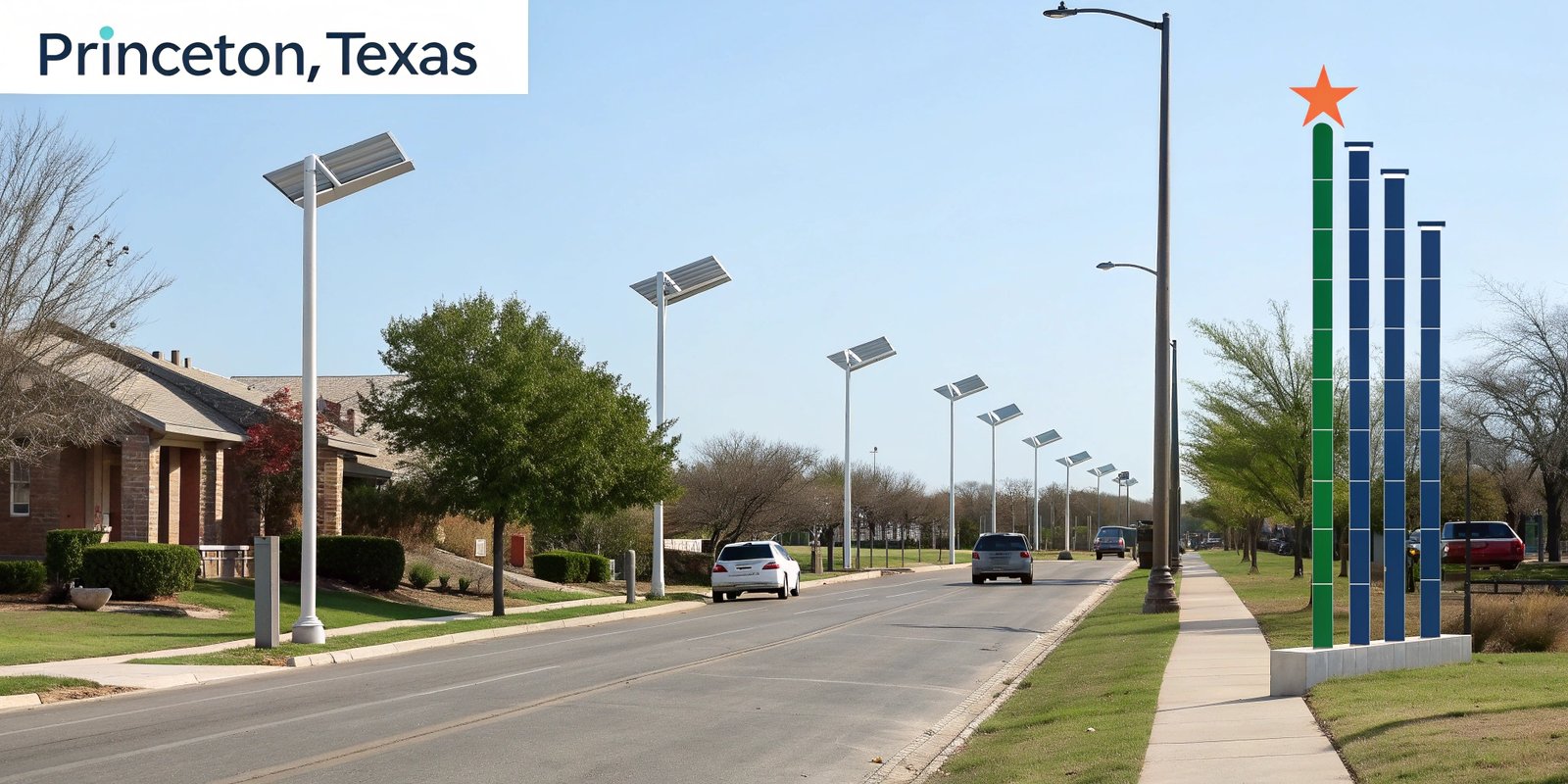 Princeton, Texas